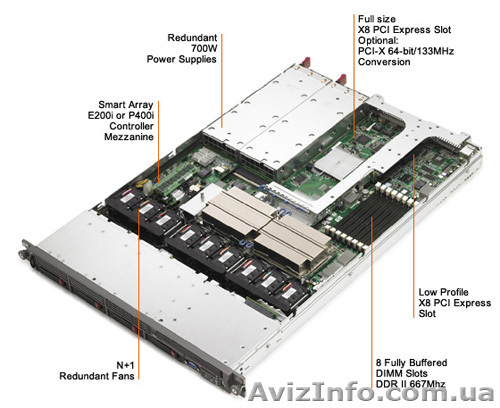 Redundant
700W
Power Supplies

Full size
X8 PCI Express Slot
Optional:
PCI-X 64-bit/133MHz
Conversion

Smart Array
E200i or P400i
Controller
Mezzanine

Low Profile
X8 PCI Express
Slot

N+1
Redundant Fans

8 Fully Buffered
DIMM Slots
DDR II 667Mhz

AvizInfo.com.ua